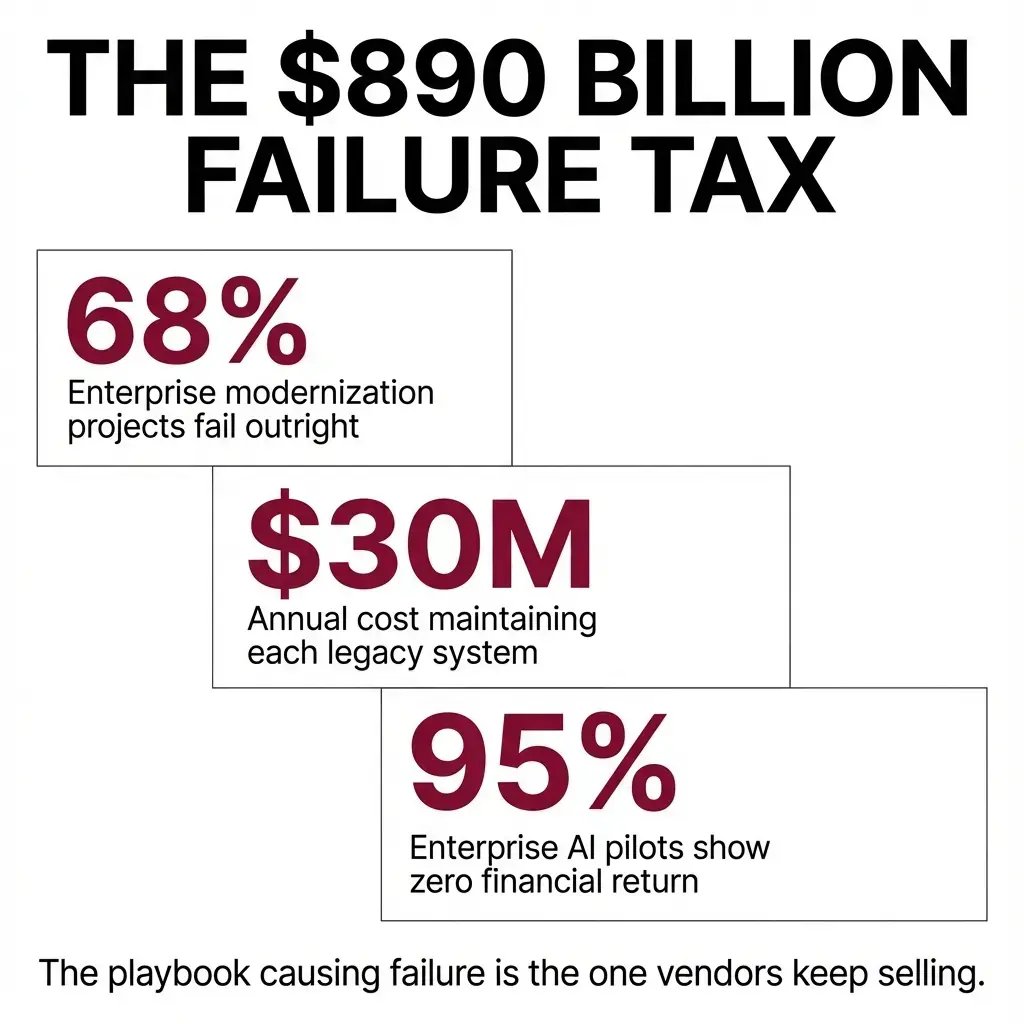 THE \$890 BILLION FAILURE TAX

68%
Enterprise modernization projects fail outright

\$30M
Annual cost maintaining each legacy system

95%
Enterprise AI pilots show zero financial return

The playbook causing failure is the one vendors keep selling.